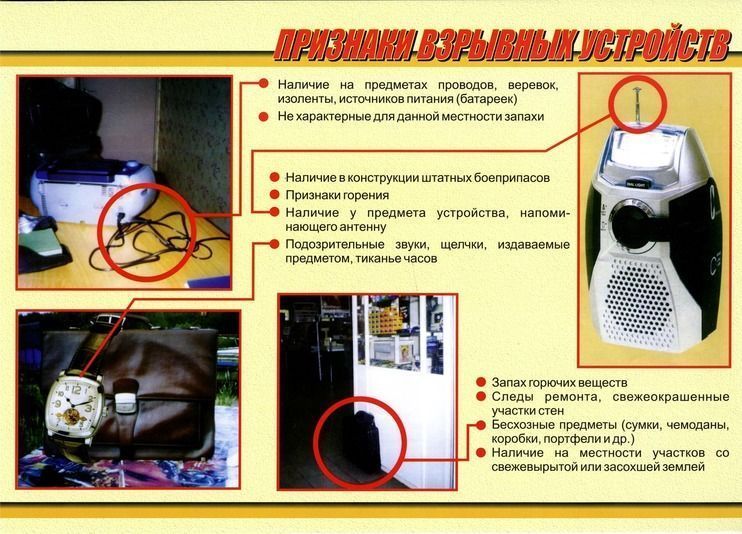 ПРИЗНАКИ ВЗРЫВНЫХ УСТРОЙСТВ

Наличие на предметах проводов, веревок, изоленты, источников питания (батареек)
Не характерные для данной местности запахи

Наличие в конструкции штатных боеприпасов
Признаки горения
Наличие у предмета устройства, напоминающего антенну
Подозрительные звуки, щелчки, издаваемые предметом, тиканье часов

Запах горючих веществ
Следы ремонта, свежеокрашенные участки стен
Бесхозные предметы (сумки, чемоданы, коробки, портфели и др.)
Наличие на местности участков со свежевырытой или засохшей землей